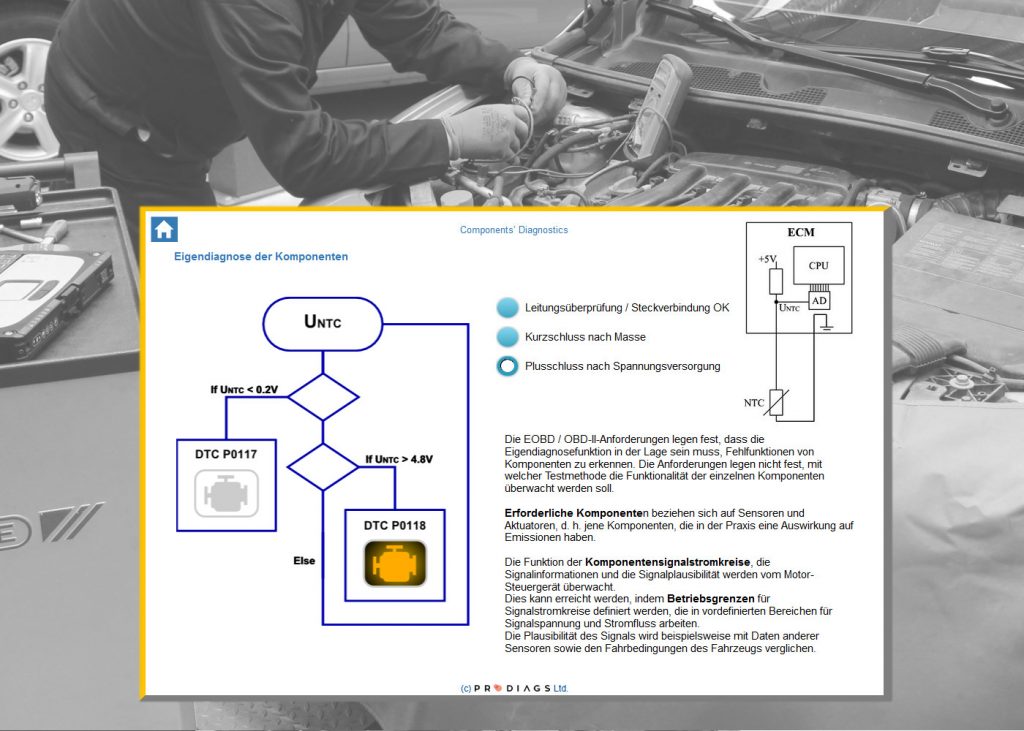 Components' Diagnostics

Eigendiagnose der Komponenten

$U_{NTC}$

If $U_{NTC}$ < 0.2V

DTC P0117

If $U_{NTC}$ > 4.8V

DTC P0118

Else

Leitungsüberprüfung / Steckverbindung OK

Kurzschluss nach Masse

Plusschluss nach Spannungsversorgung

ECM

+5V

CPU

$U_{NTC}$

AD

NTC

Die EOBD / OBD-II-Anforderungen legen fest, dass die Eigendiagnosefunktion in der Lage sein muss, Fehlfunktionen von Komponenten zu erkennen. Die Anforderungen legen nicht fest, mit welcher Testmethode die Funktionalität der einzelnen Komponenten überwacht werden soll.

Erforderliche Komponenten beziehen sich auf Sensoren und Aktuatoren, d. h. jene Komponenten, die in der Praxis eine Auswirkung auf Emissionen haben.

Die Funktion der Komponentensignalstromkreise, die Signalinformationen und die Signalplausibilität werden vom Motor-Steuergerät überwacht.
Dies kann erreicht werden, indem Betriebsgrenzen für Signalstromkreise definiert werden, die in vordefinierten Bereichen für Signalspannung und Stromfluss arbeiten.
Die Plausibilität des Signals wird beispielsweise mit Daten anderer Sensoren sowie den Fahrbedingungen des Fahrzeugs verglichen.

(c) PRODIAGS Ltd.